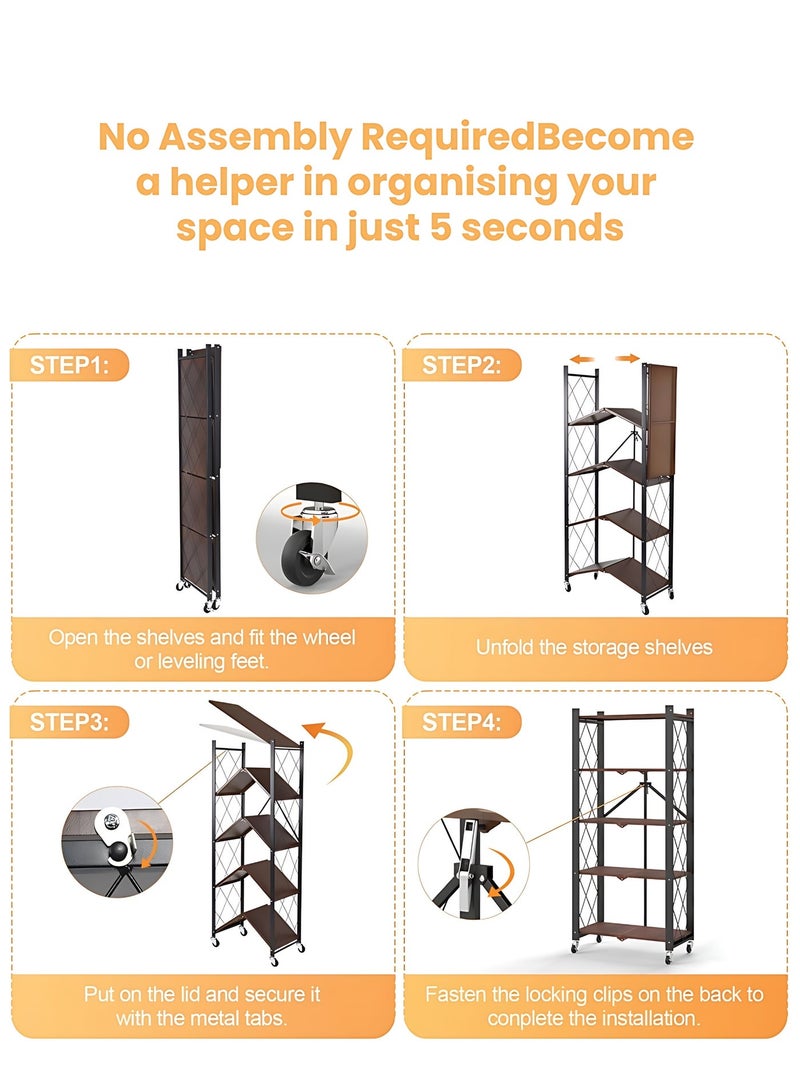 No Assembly RequiredBecome a helper in organising your space in just 5 seconds

STEP1:

Open the shelves and fit the wheel or leveling feet.

STEP2:

Unfold the storage shelves

STEP3:

Put on the lid and secure it with the metal tabs.

STEP4:

Fasten the locking clips on the back to conplete the installation.